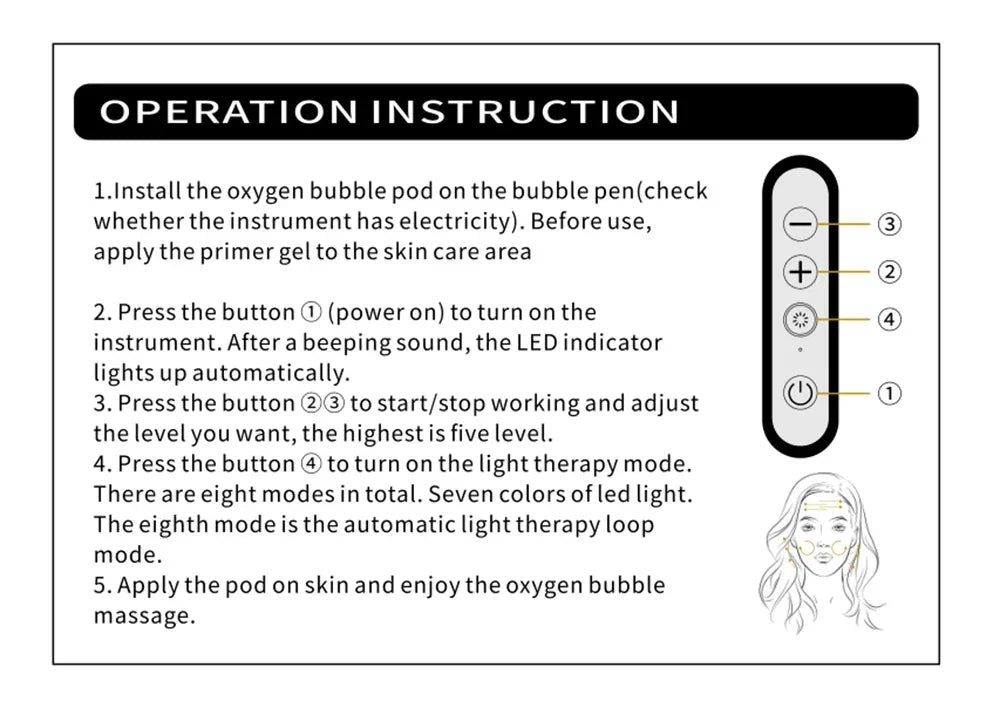 OPERATION INSTRUCTION

1.Install the oxygen bubble pod on the bubble pen(check whether the instrument has electricity). Before use, apply the primer gel to the skin care area

2. Press the button ① (power on) to turn on the instrument. After a beeping sound, the LED indicator lights up automatically.
3. Press the button ②③ to start/stop working and adjust the level you want, the highest is five level.
4. Press the button ④ to turn on the light therapy mode. There are eight modes in total. Seven colors of led light. The eighth mode is the automatic light therapy loop mode.
5. Apply the pod on skin and enjoy the oxygen bubble massage.

③
②
④
①