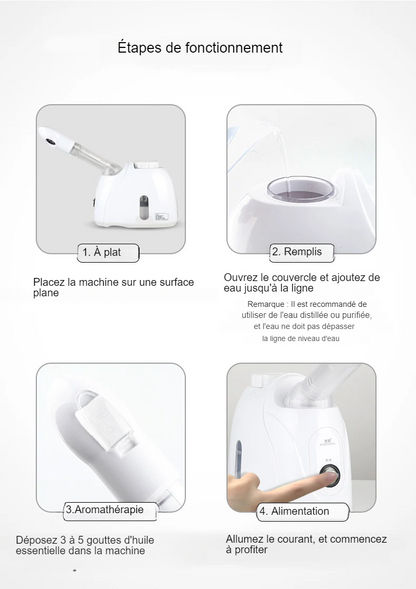 Étapes de fonctionnement

1. À plat

Placez la machine sur une surface plane

2. Remplis

Ouvrez le couvercle et ajoutez de eau jusqu'à la ligne

Remarque : Il est recommandé de utiliser de l'eau distillée ou purifiée, et l'eau ne doit pas dépasser la ligne de niveau d'eau

3.Aromathérapie

Déposez 3 à 5 gouttes d'huile essentielle dans la machine

4. Alimentation

Allumez le courant, et commencez à profiter